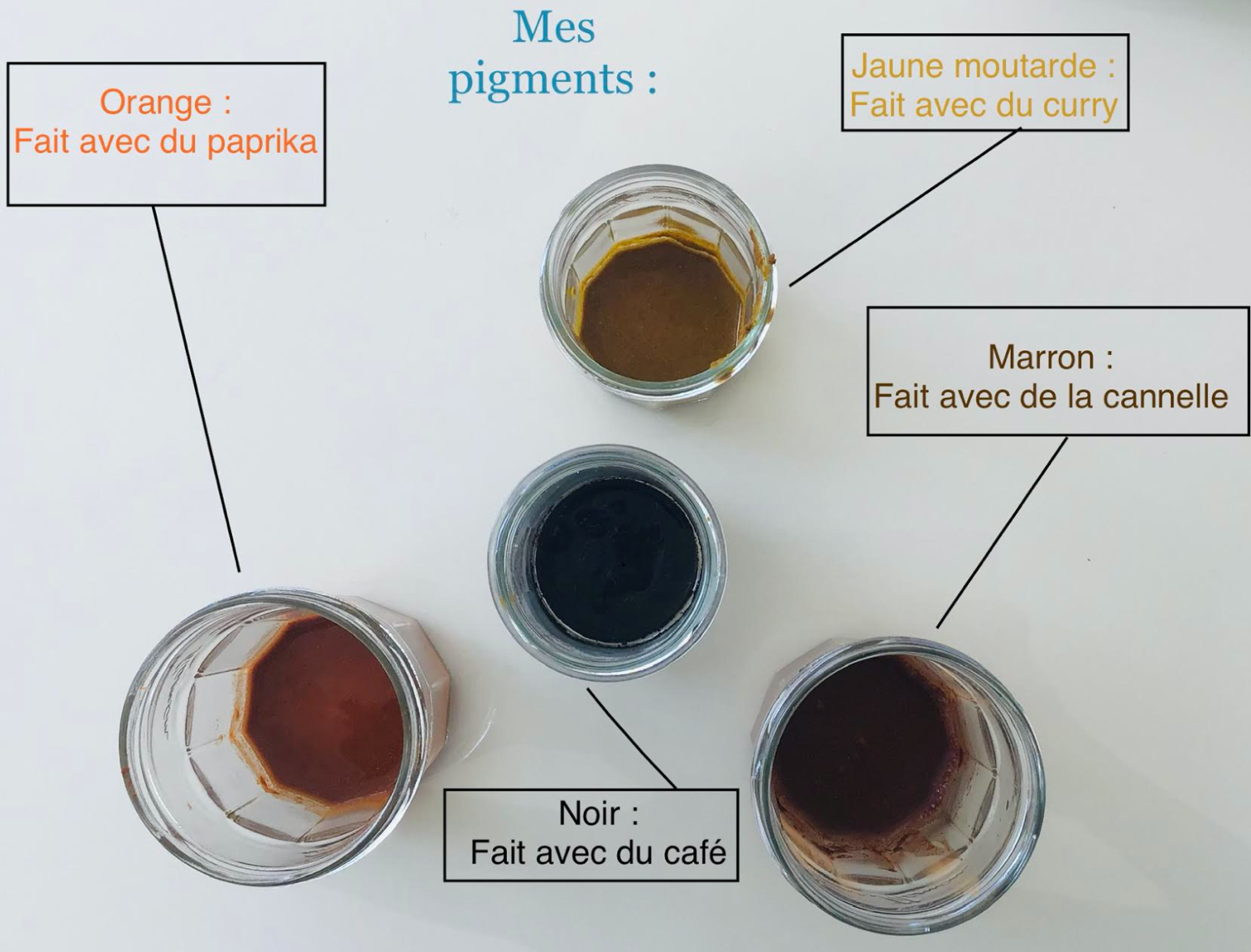 Mes pigments :

Orange :
Fait avec du paprika

Jaune moutarde :
Fait avec du curry

Marron :
Fait avec de la cannelle

Noir :
Fait avec du café