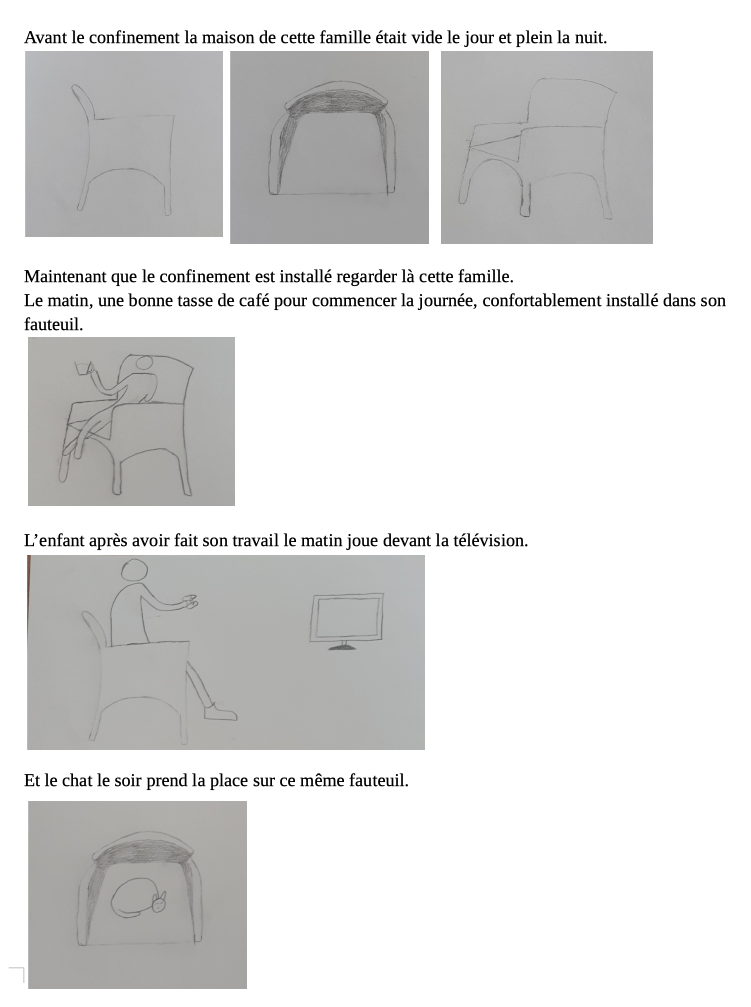 Avant le confinement la maison de cette famille était vide le jour et plein la nuit.

Maintenant que le confinement est installé regarder là cette famille.
Le matin, une bonne tasse de café pour commencer la journée, confortablement installé dans son fauteuil.

L'enfant après avoir fait son travail le matin joue devant la télévision.

Et le chat le soir prend la place sur ce même fauteuil.